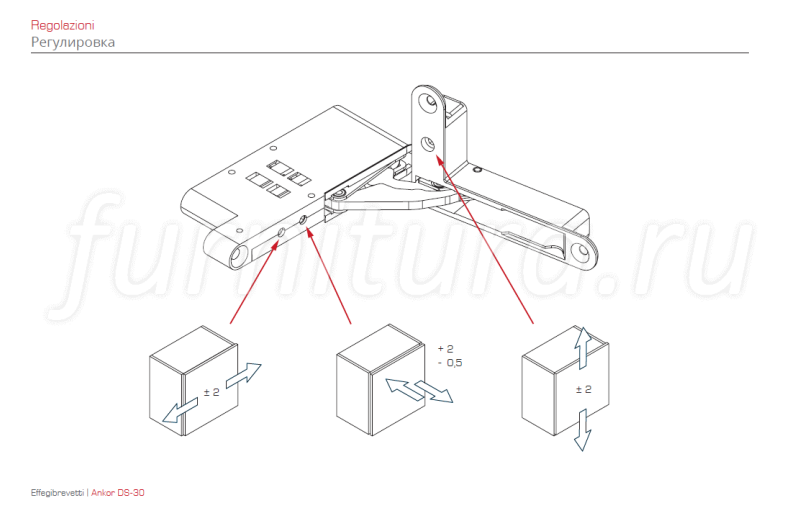 Regolazioni
Регулировка

furnitura.ru

± 2

+ 2
- 0,5

± 2

Effegibrevetti | Ankor DS-30