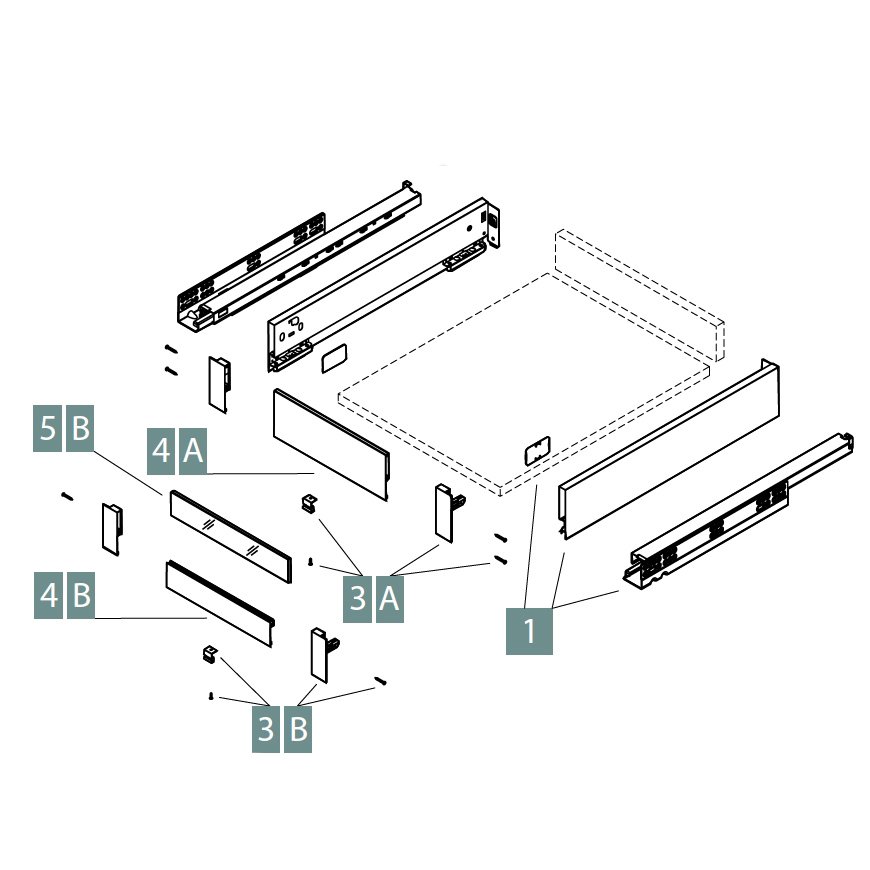 5 B
4 A
4 B
3 A
1
3 B