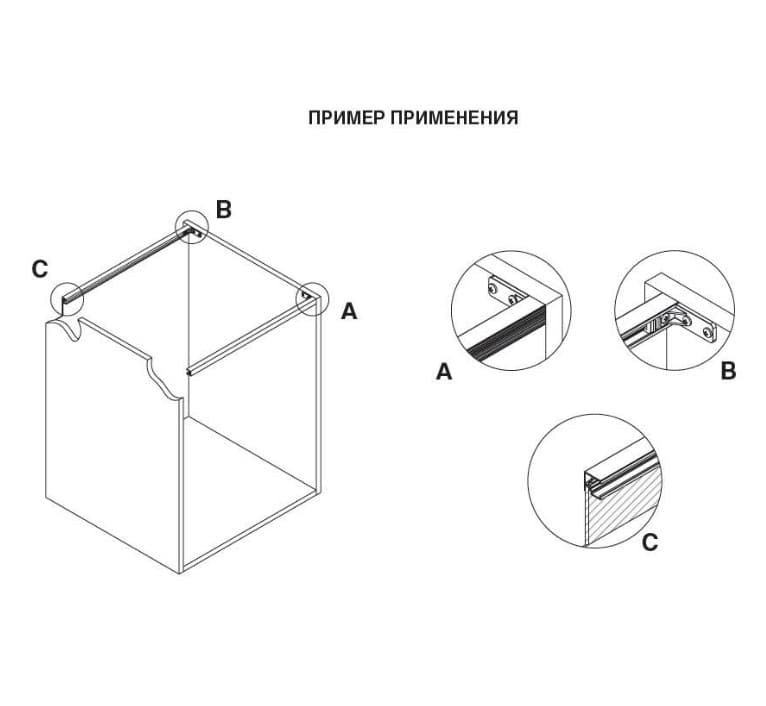 ПРИМЕР ПРИМЕНЕНИЯ

B

C

A

A

B

C