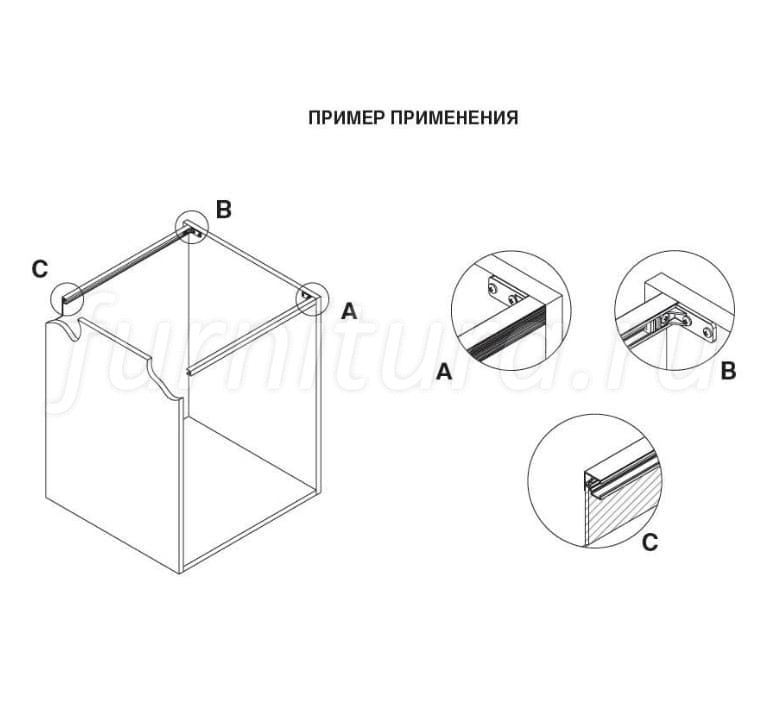 ПРИМЕР ПРИМЕНЕНИЯ

B

C

A

furnitura.ru

A

B

C