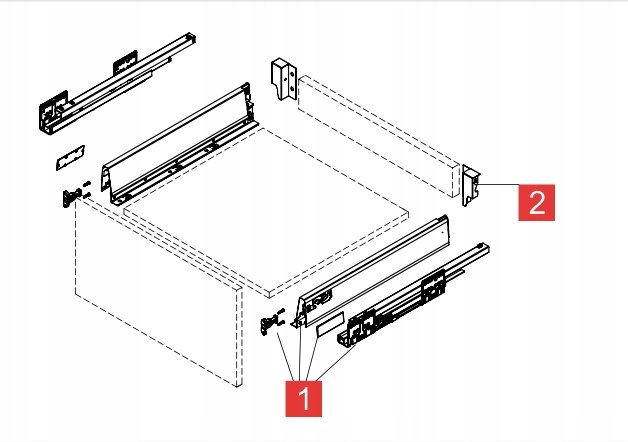 2

1