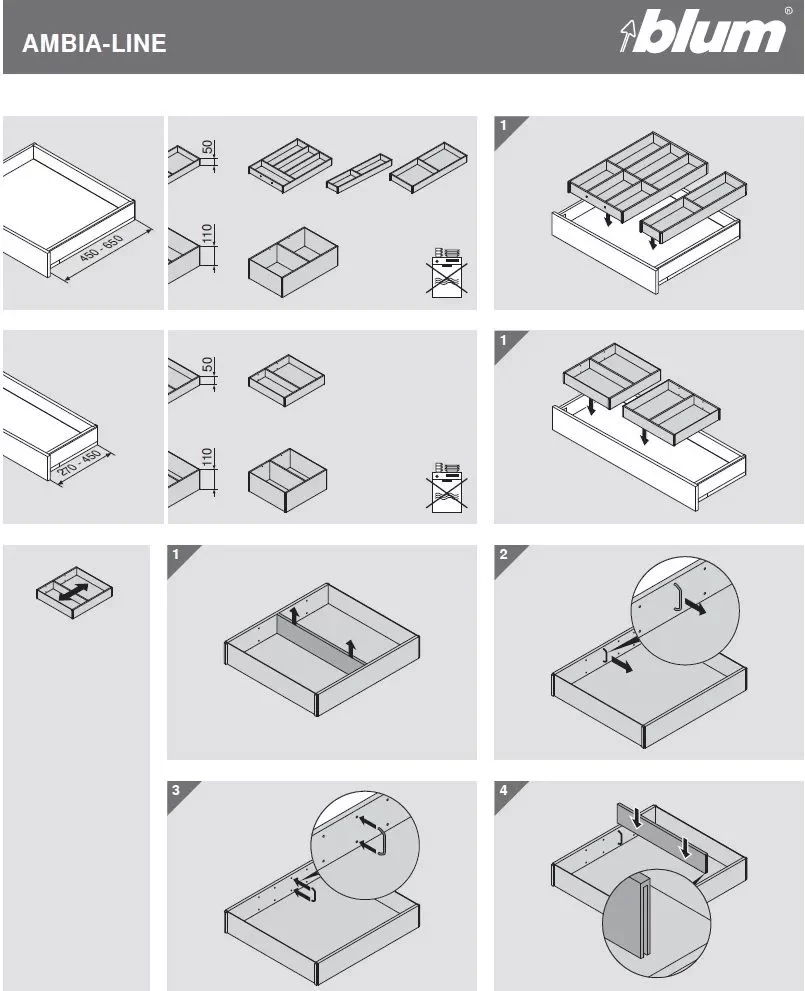 AMBIA-LINE

blum®

450 - 650

50

110

1

270 - 450

50

110

1

1

2

3

4