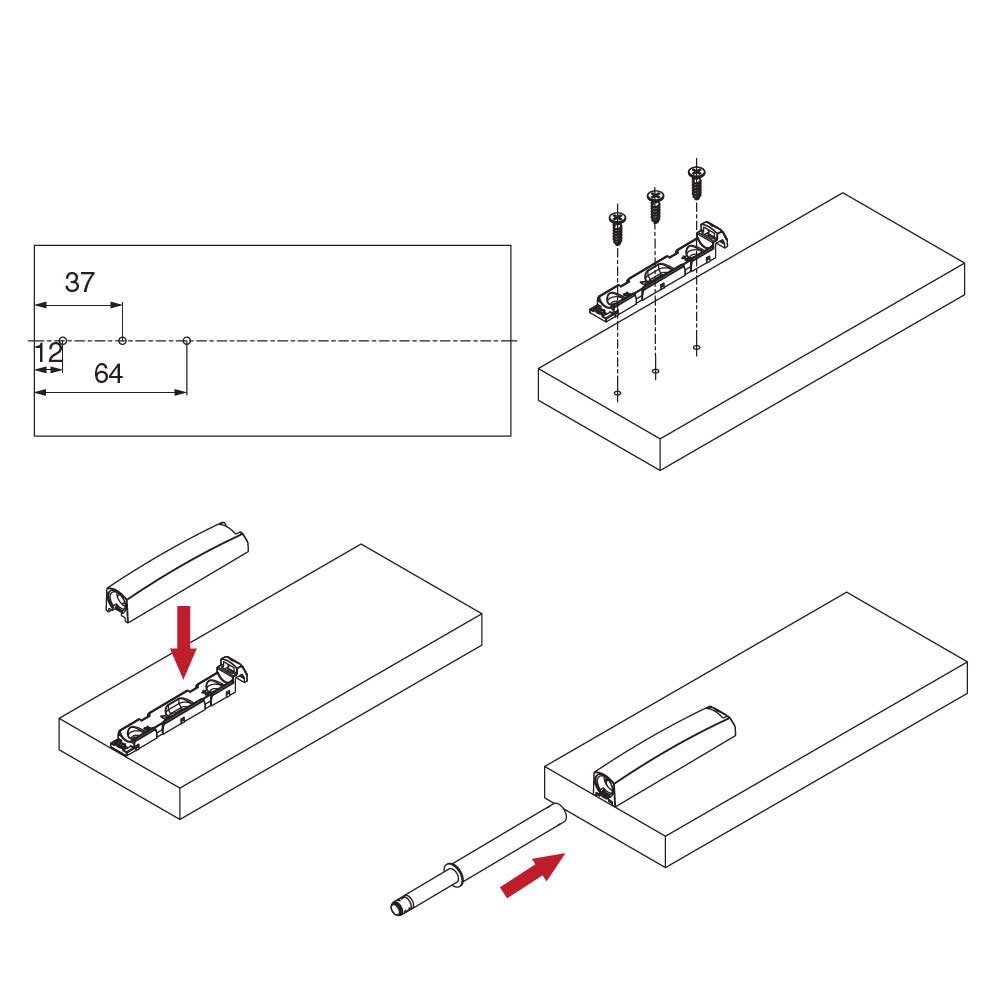 37
12
64