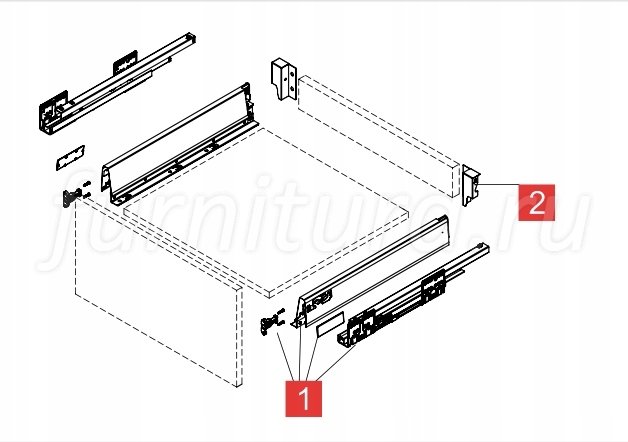 furnitura.ru

2

1