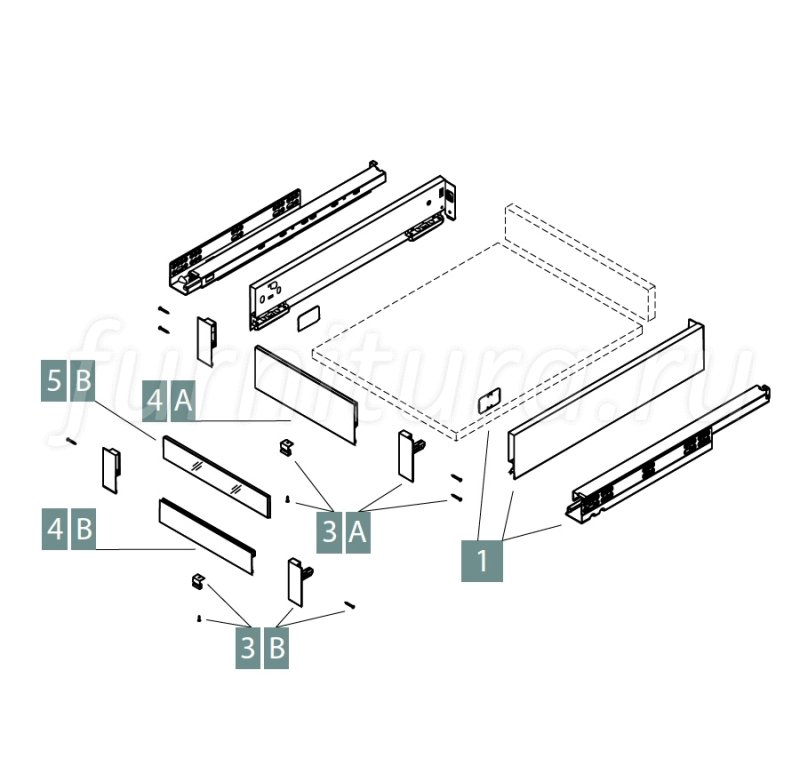 furnitura.ru

5 B

4 A

4 B

3 A

1

3 B