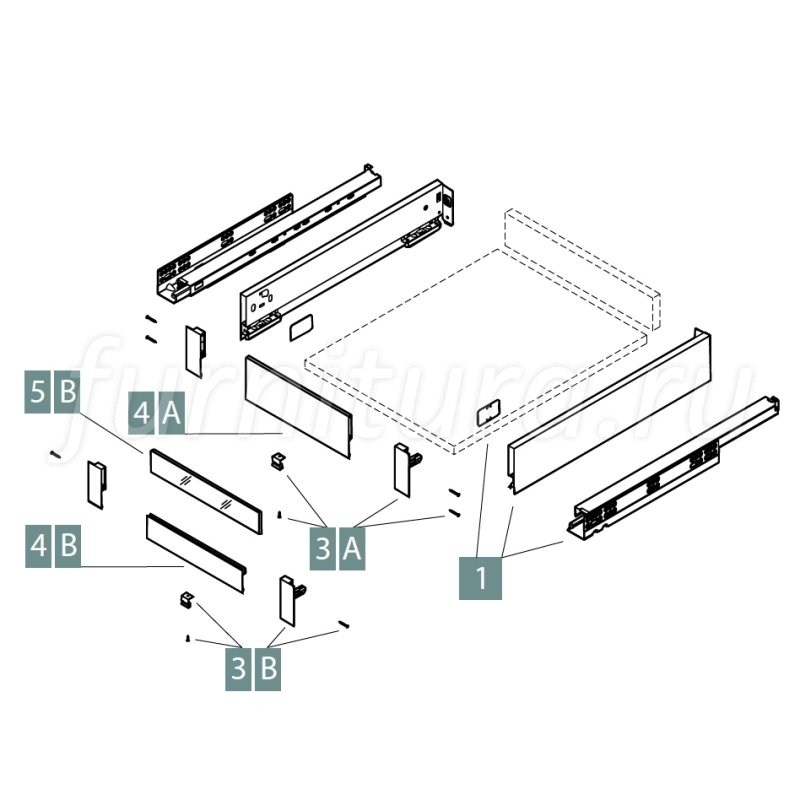 furnitura.ru

5 B

4 A

4 B

3 A

1

3 B