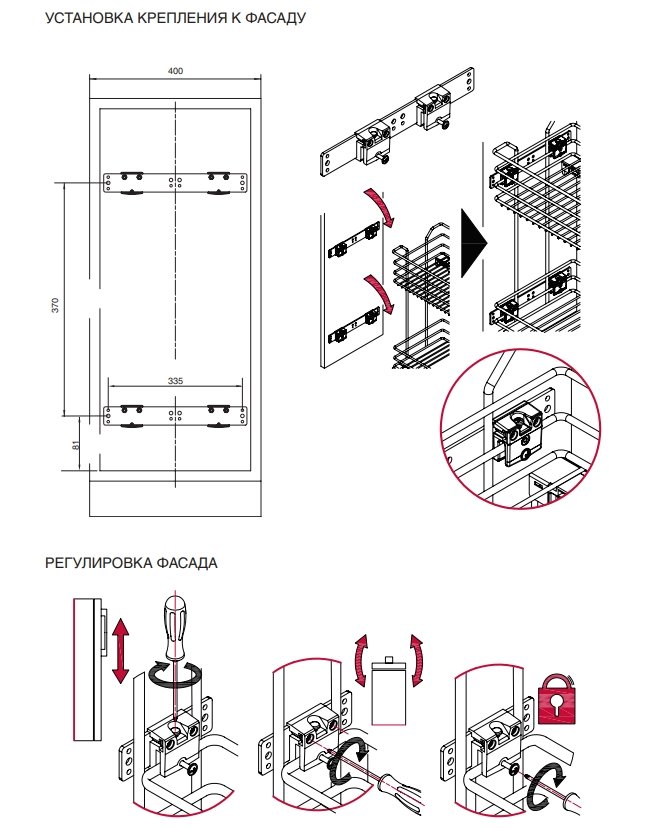 УСТАНОВКА КРЕПЛЕНИЯ К ФАСАДУ

400

370

335

81

РЕГУЛИРОВКА ФАСАДА