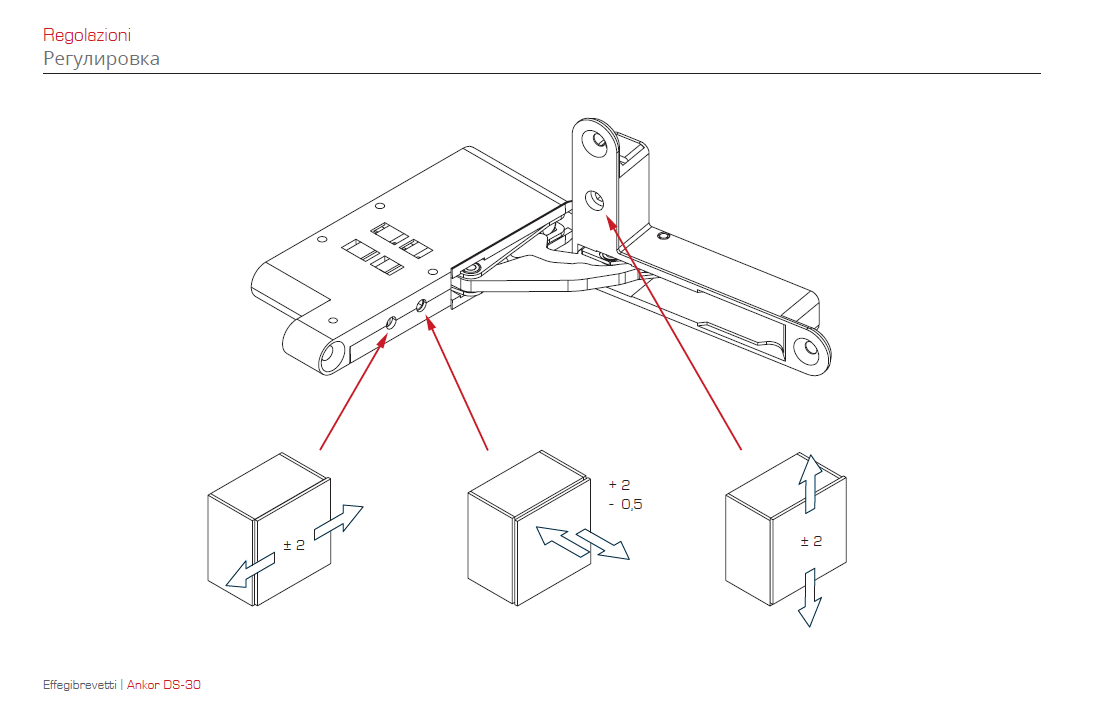 Regolazioni
Регулировка

± 2

+ 2
- 0,5

± 2

Effegibrevetti | Ankor DS-30