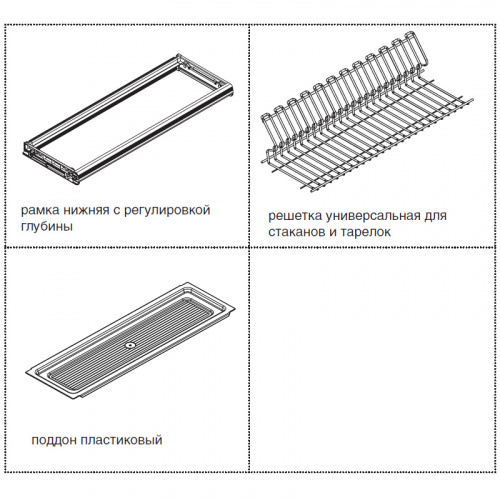 рамка нижняя с регулировкой глубины

решетка универсальная для стаканов и тарелок

поддон пластиковый